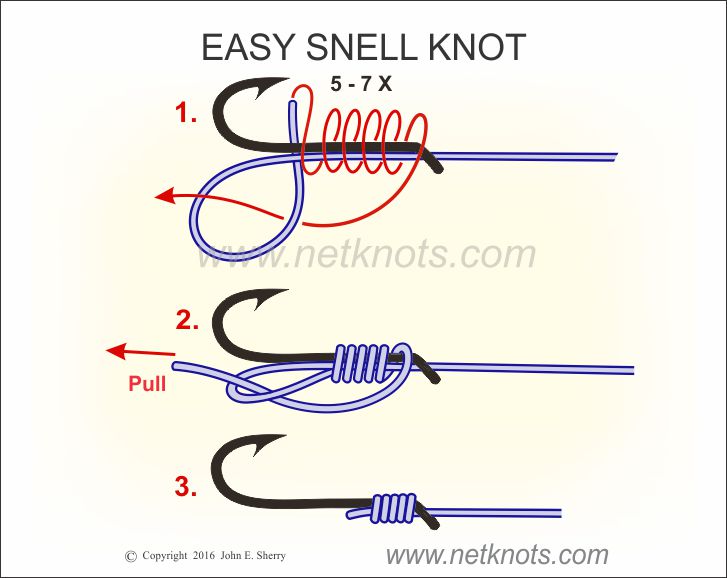 EASY SNELL KNOT

5 - 7 X

1.

www.netknots.com

2.

Pull

3.

© Copyright 2016 John E. Sherry

www.netknots.com