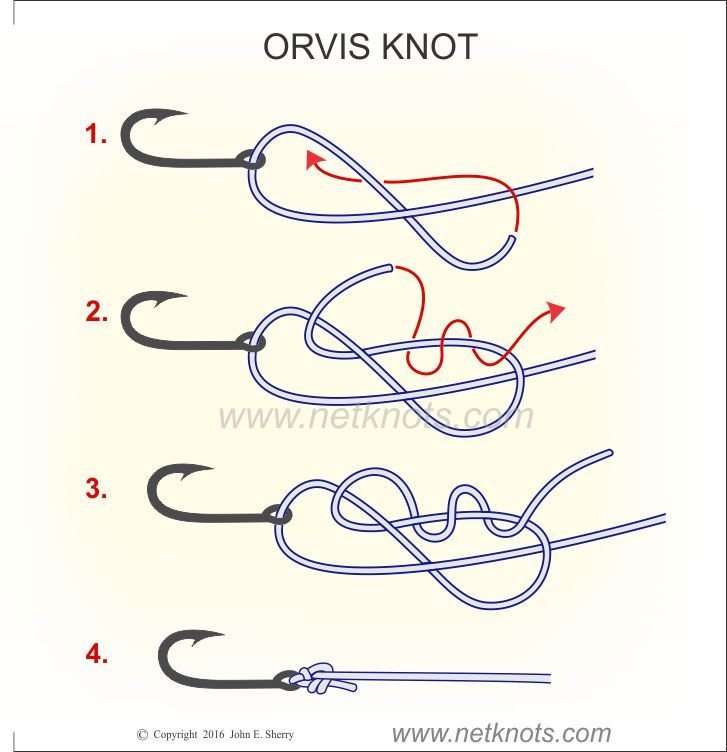 ORVIS KNOT

1.

2.

www.netknots.com

3.

4.

© Copyright 2016 John E. Sherry

www.netknots.com