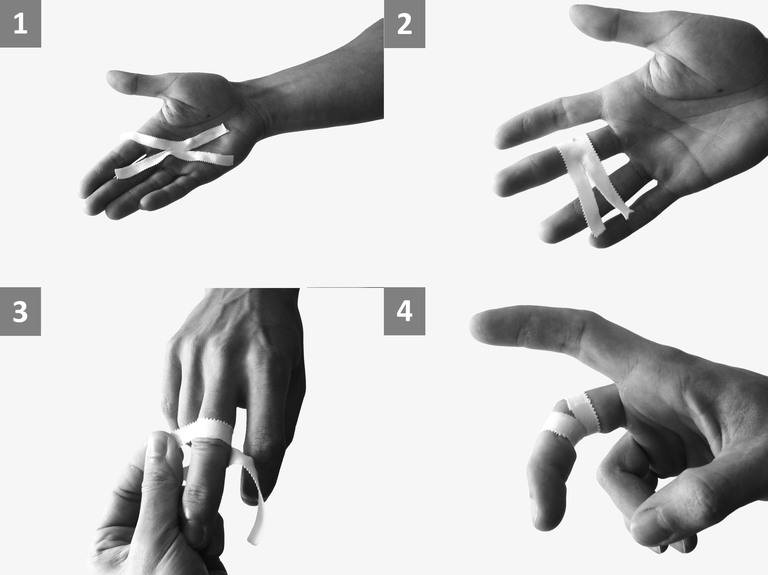 1

2

3

4