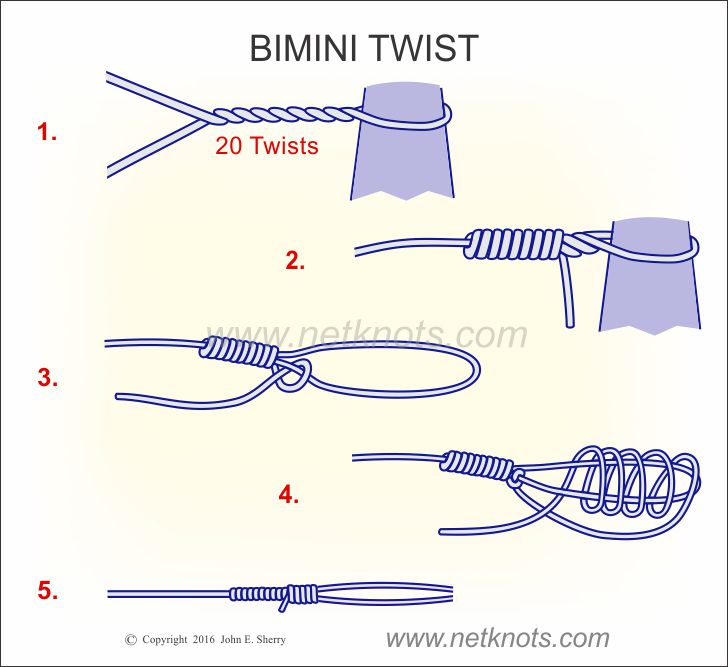 BIMINI TWIST

1.

20 Twists

2.

www.netknots.com

3.

4.

5.

© Copyright 2016 John E. Sherry

www.netknots.com